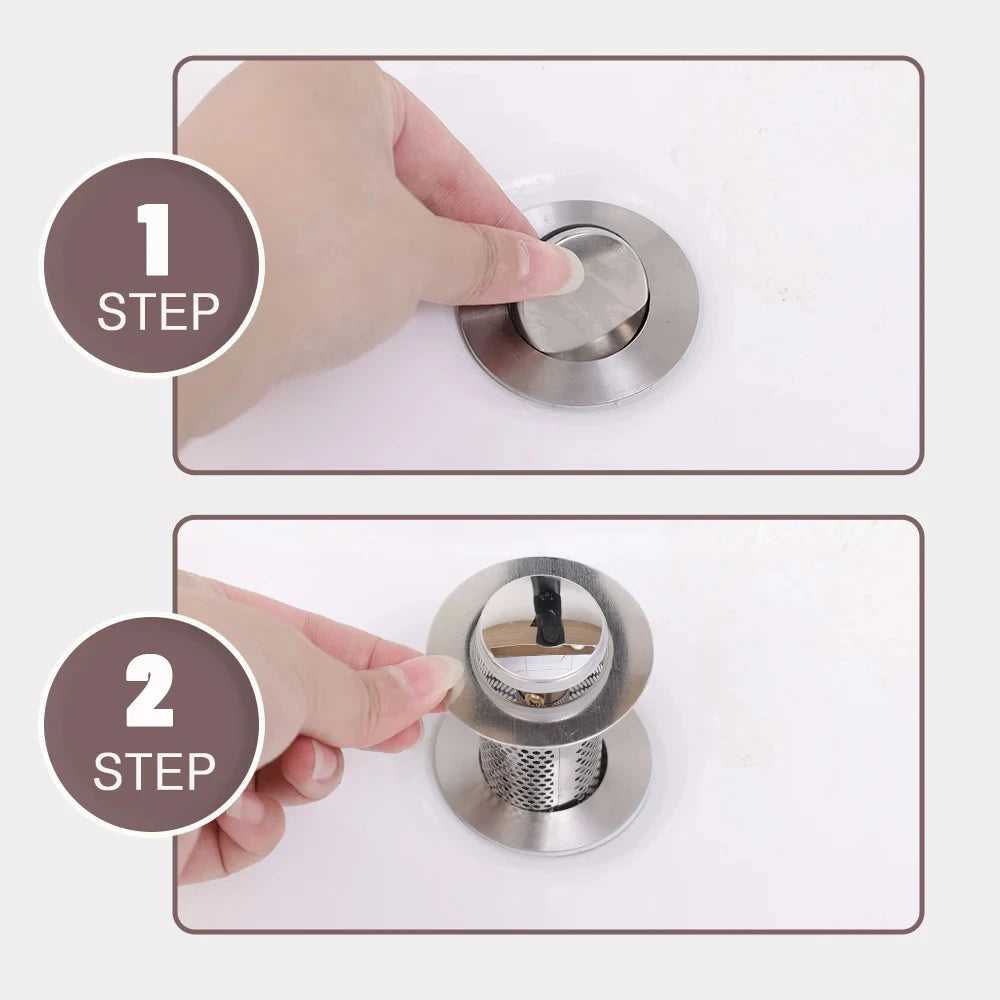 1
STEP

2
STEP